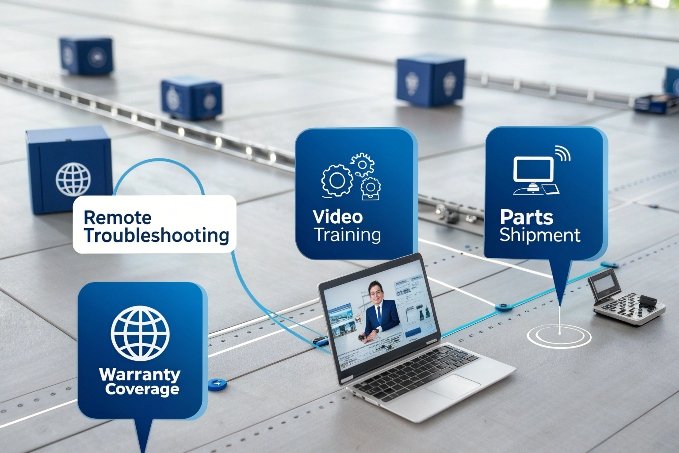 Remote Troubleshooting

Video Training

Parts Shipment

Warranty Coverage